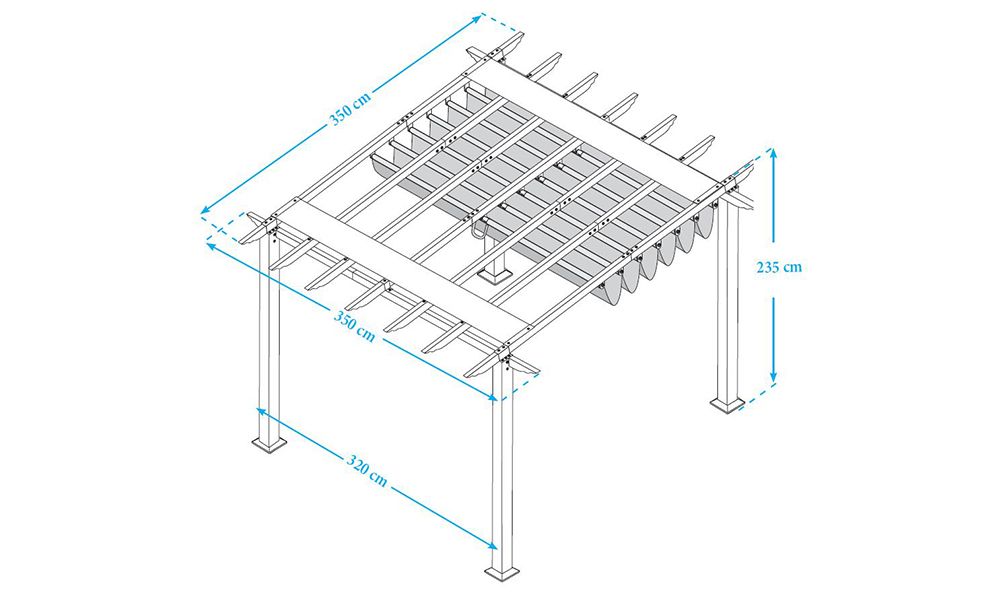 350 cm

235 cm

350 cm

320 cm