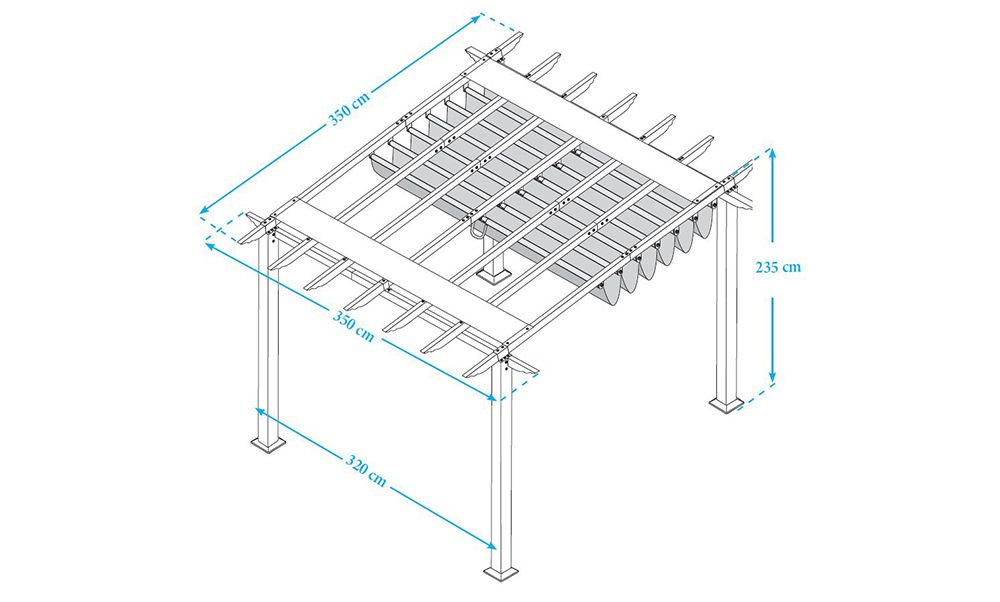 350 cm

235 cm

350 cm

320 cm